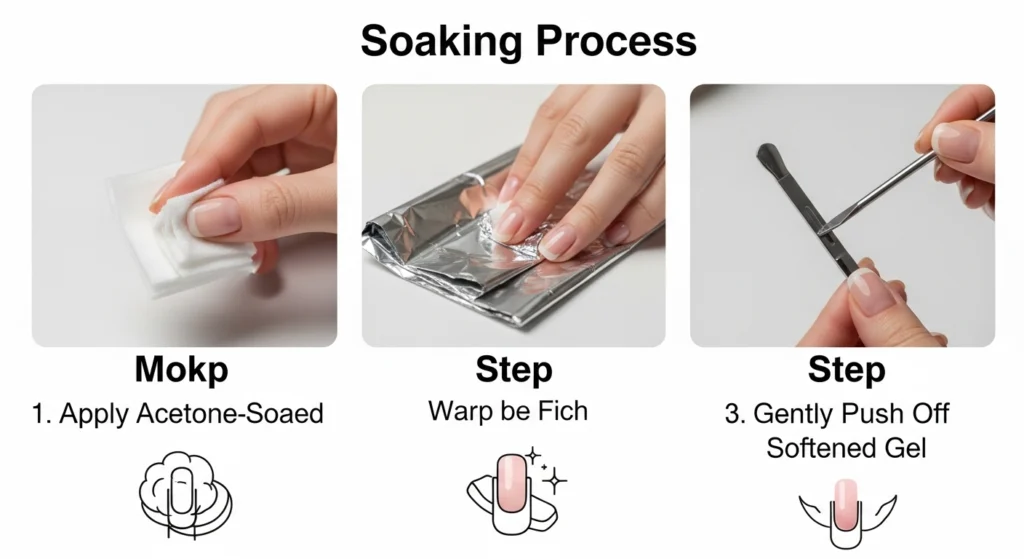 Soaking Process

Mokp
1. Apply Acetone-Soaed

Step
Warp be Fich

Step
3. Gently Push Off Softened Gel