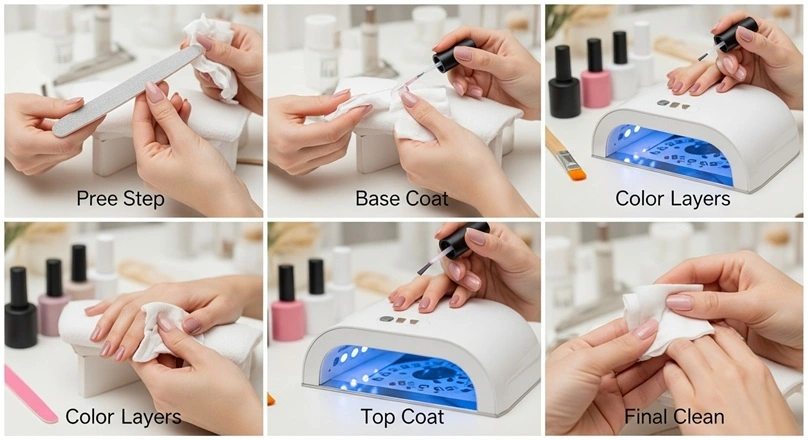 Pree Step

Base Coat

Color Layers

Color Layers

Top Coat

Final Clean